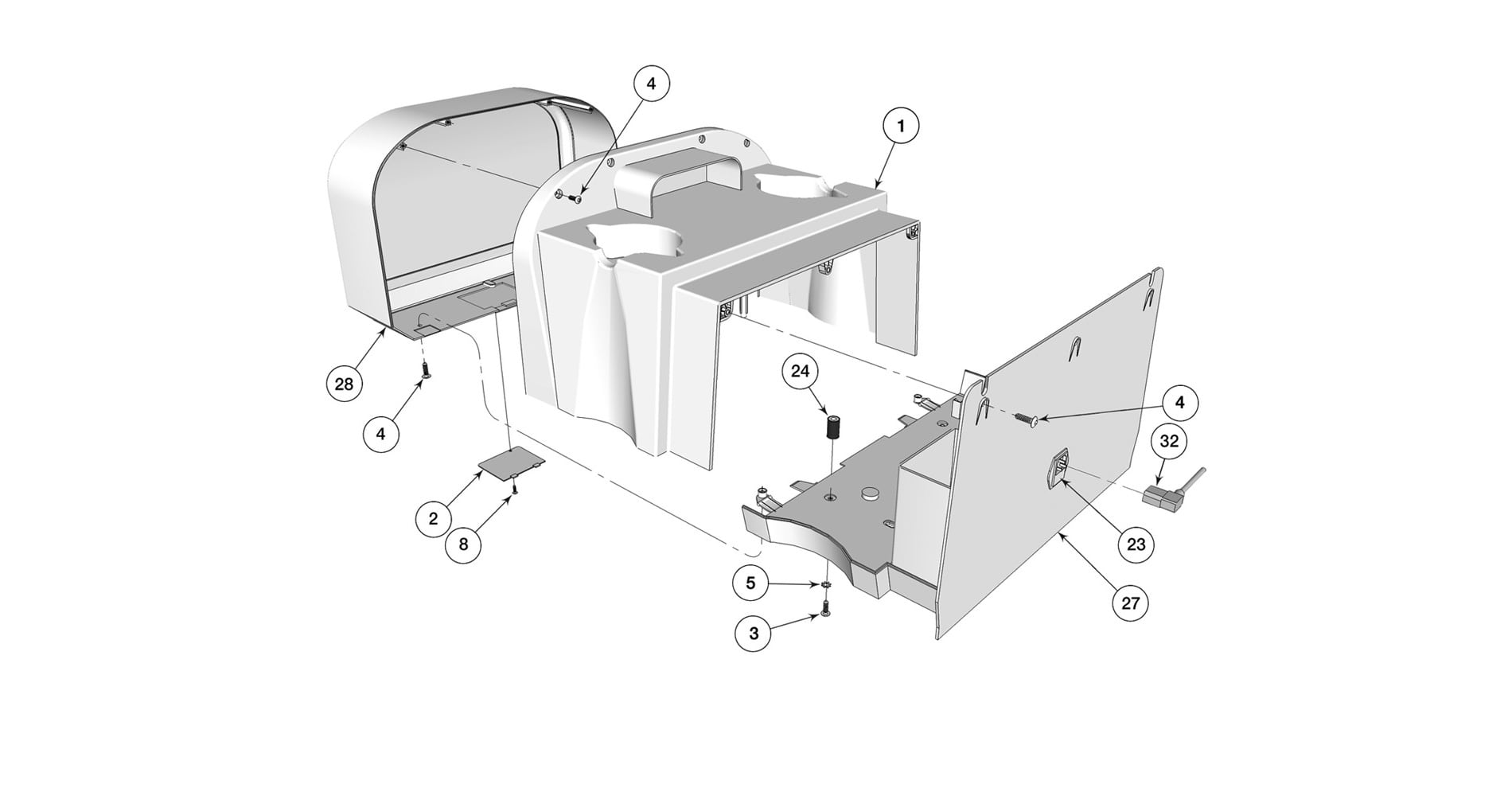 4
1
28
4
24
4
32
2
8
23
5
27
3